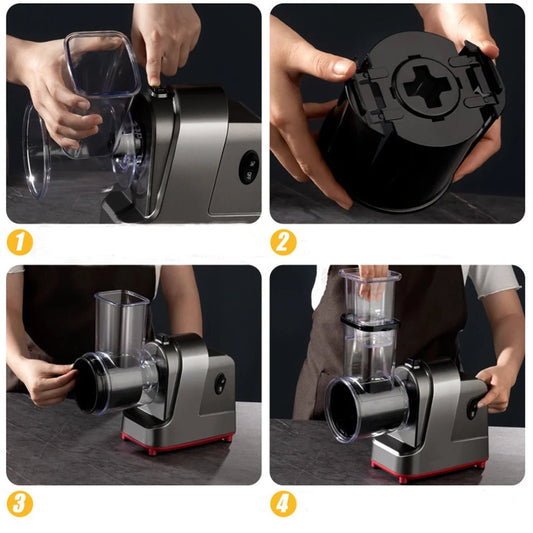 1

2

3

4