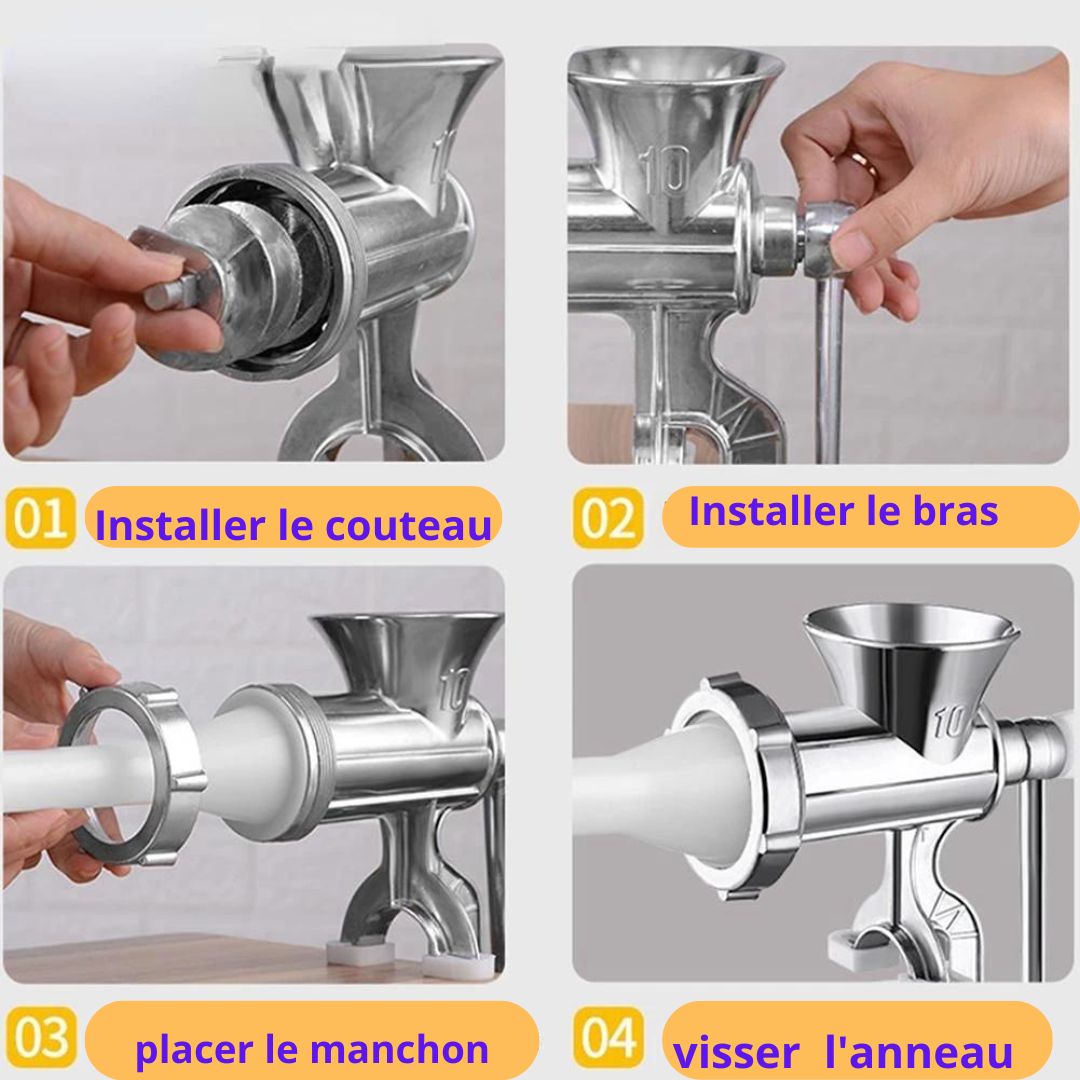 10

10

01 Installer le couteau

02 Installer le bras

10

10

03 placer le manchon

04 visser l'anneau