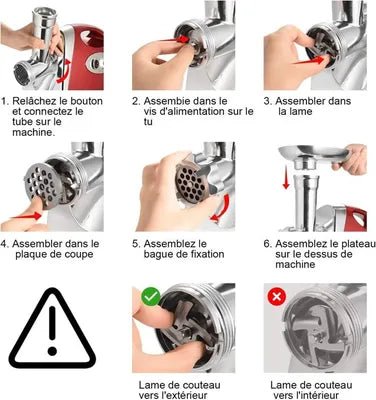 1. Relâchez le bouton et connectez le tube sur le machine.

2. Assembie dans le vis d'alimentation sur le tu

3. Assembler dans la lame

4. Assembler dans le plaque de coupe

5. Assemblez le bague de fixation

6. Assemblez le plateau sur le dessus de machine

Lame de couteau vers l'extérieur

Lame de couteau vers l'intérieur